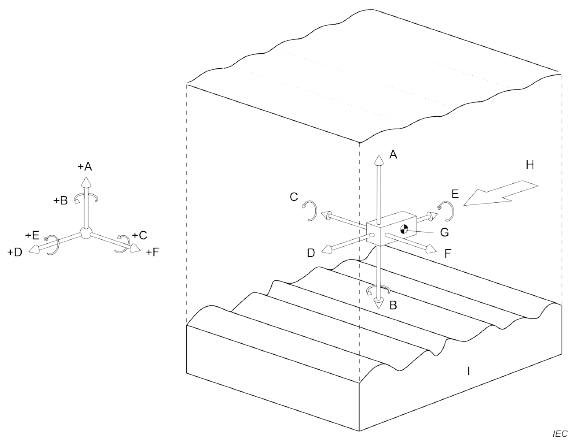 +A
+B
+E
+C
+D
+F

A
H
C
E
G
D
F
B
I

IEC